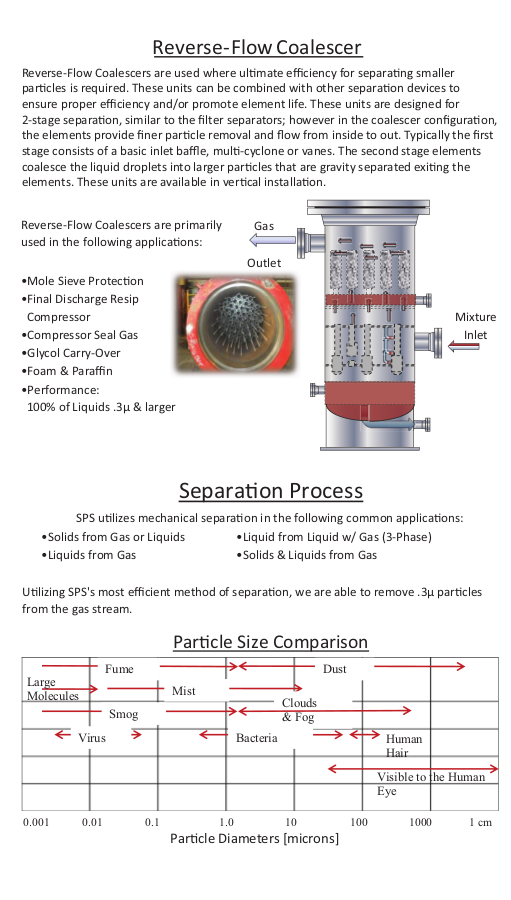 Reverse-Flow Coalescer

Reverse-Flow Coalescers are used where ultimate efficiency for separating smaller particles is required. These units can be combined with other separation devices to ensure proper efficiency and/or promote element life. These units are designed for 2-stage separation, similar to the filter separators; however in the coalescer configuration, the elements provide finer particle removal and flow from inside to out. Typically the first stage consists of a basic inlet baffle, multi-cyclone or vanes. The second stage elements coalesce the liquid droplets into larger particles that are gravity separated exiting the elements. These units are available in vertical installation.

Reverse-Flow Coalescers are primarily used in the following applications:

•Mole Sieve Protection
•Final Discharge Resip Compressor
•Compressor Seal Gas
•Glycol Carry-Over
•Foam & Paraffin
•Performance: 100% of Liquids .3µ & larger

Gas Outlet

Mixture Inlet

Separation Process

SPS utilizes mechanical separation in the following common applications:
•Solids from Gas or Liquids
•Liquids from Gas
•Liquid from Liquid w/ Gas (3-Phase)
•Solids & Liquids from Gas

Utilizing SPS's most efficient method of separation, we are able to remove .3µ particles from the gas stream.

Particle Size Comparison

Fume
Dust
Large Molecules
Mist
Smog
Clouds & Fog
Virus
Bacteria
Human Hair
Visible to the Human Eye

0.001 0.01 0.1 1.0 10 100 1000 1 cm

Particle Diameters [microns]